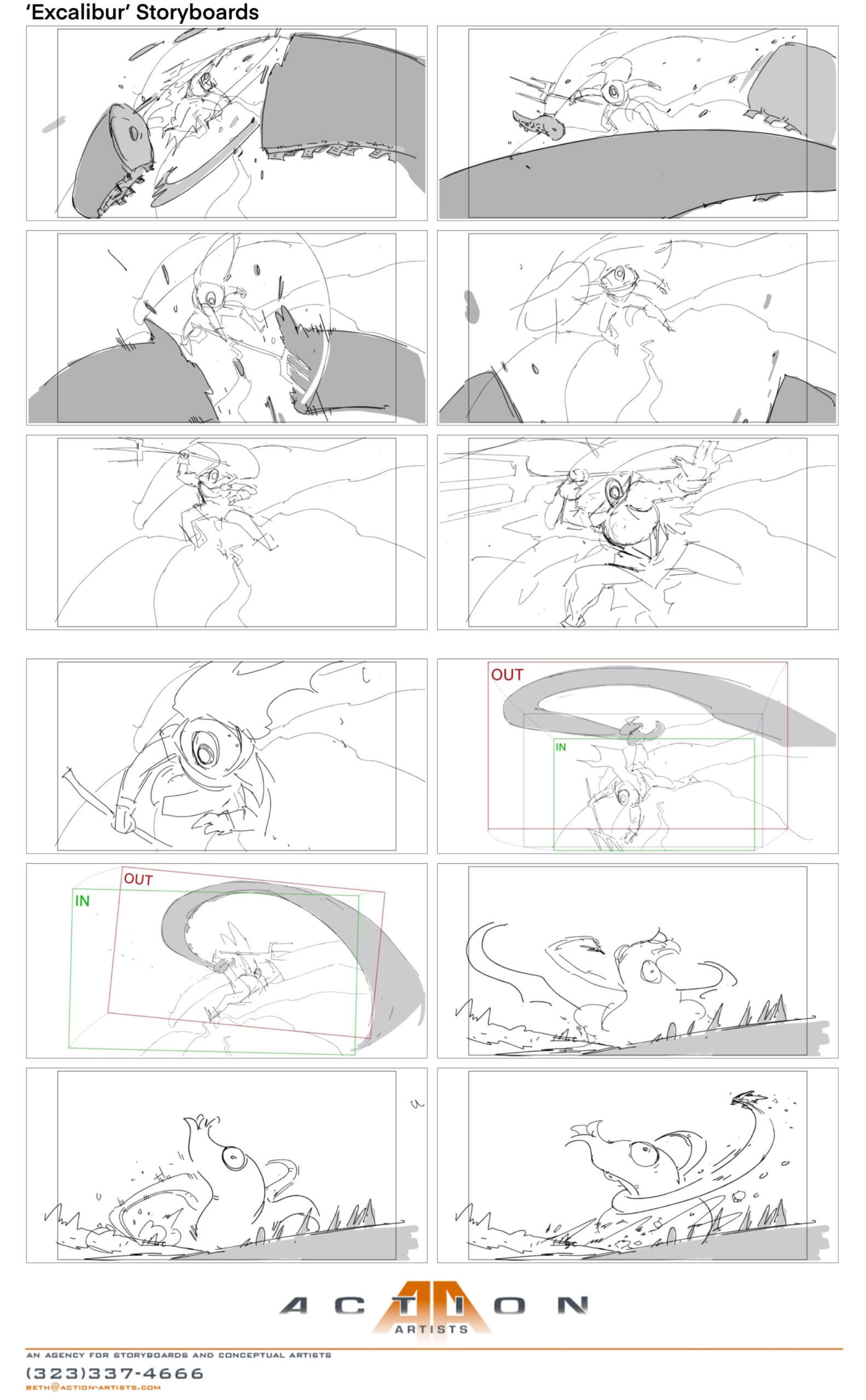 'Excalibur' Storyboards

OUT

IN

OUT

IN

ACTION
ARTISTS

AN AGENCY FOR STORYBOARDS AND CONCEPTUAL ARTISTS
(323)337-4666
BETH@ACTION-ARTISTS.COM