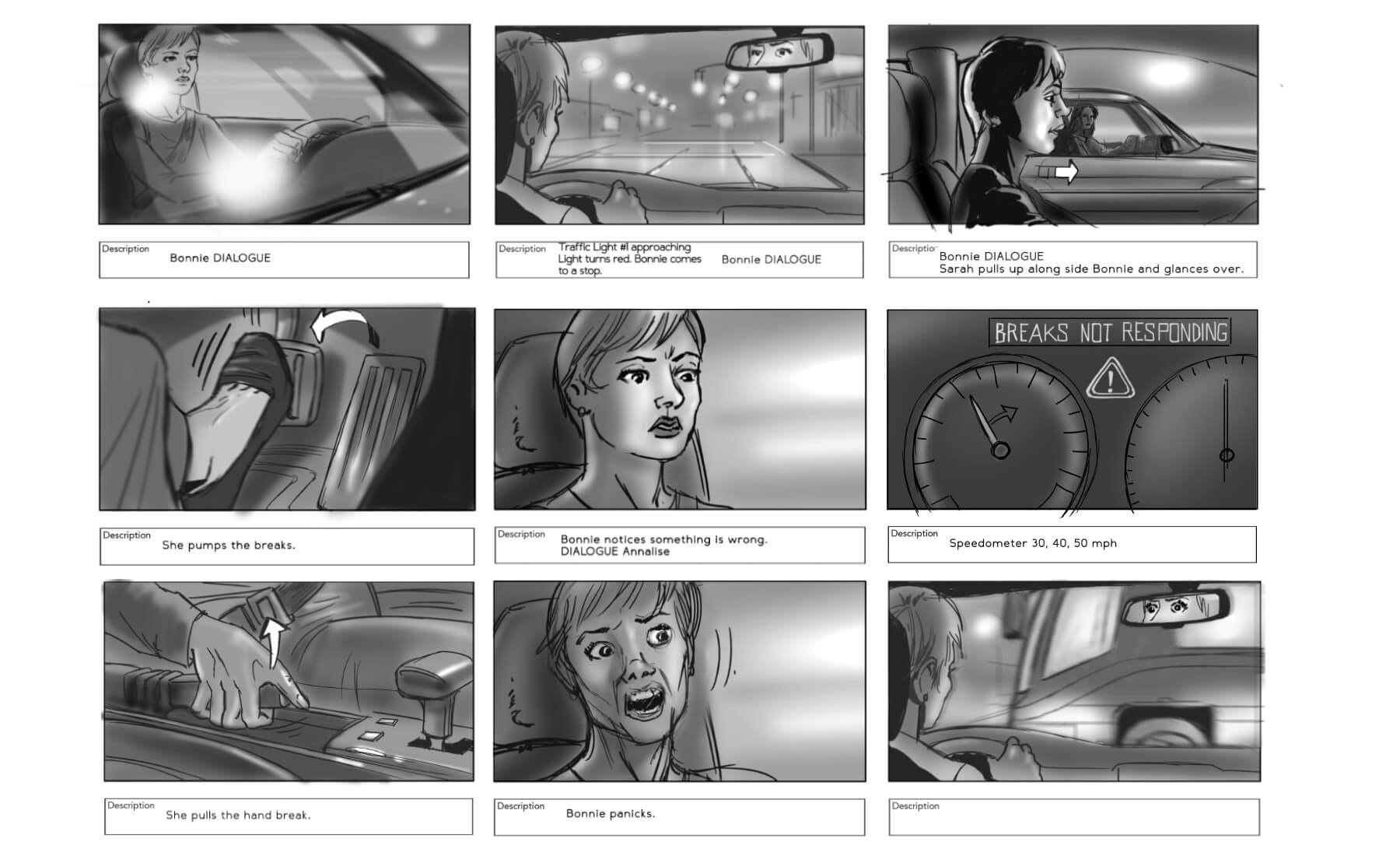 Description
Bonnie DIALOGUE

Description
Traffic Light #1 approaching
Light turns red. Bonnie comes to a stop.
Bonnie DIALOGUE

Description
Bonnie DIALOGUE
Sarah pulls up along side Bonnie and glances over.

Description
She pumps the breaks.

Description
Bonnie notices something is wrong.
DIALOGUE Annalise

BREAKS NOT RESPONDING

Description
Speedometer 30, 40, 50 mph

Description
She pulls the hand break.

Description
Bonnie panicks.

Description