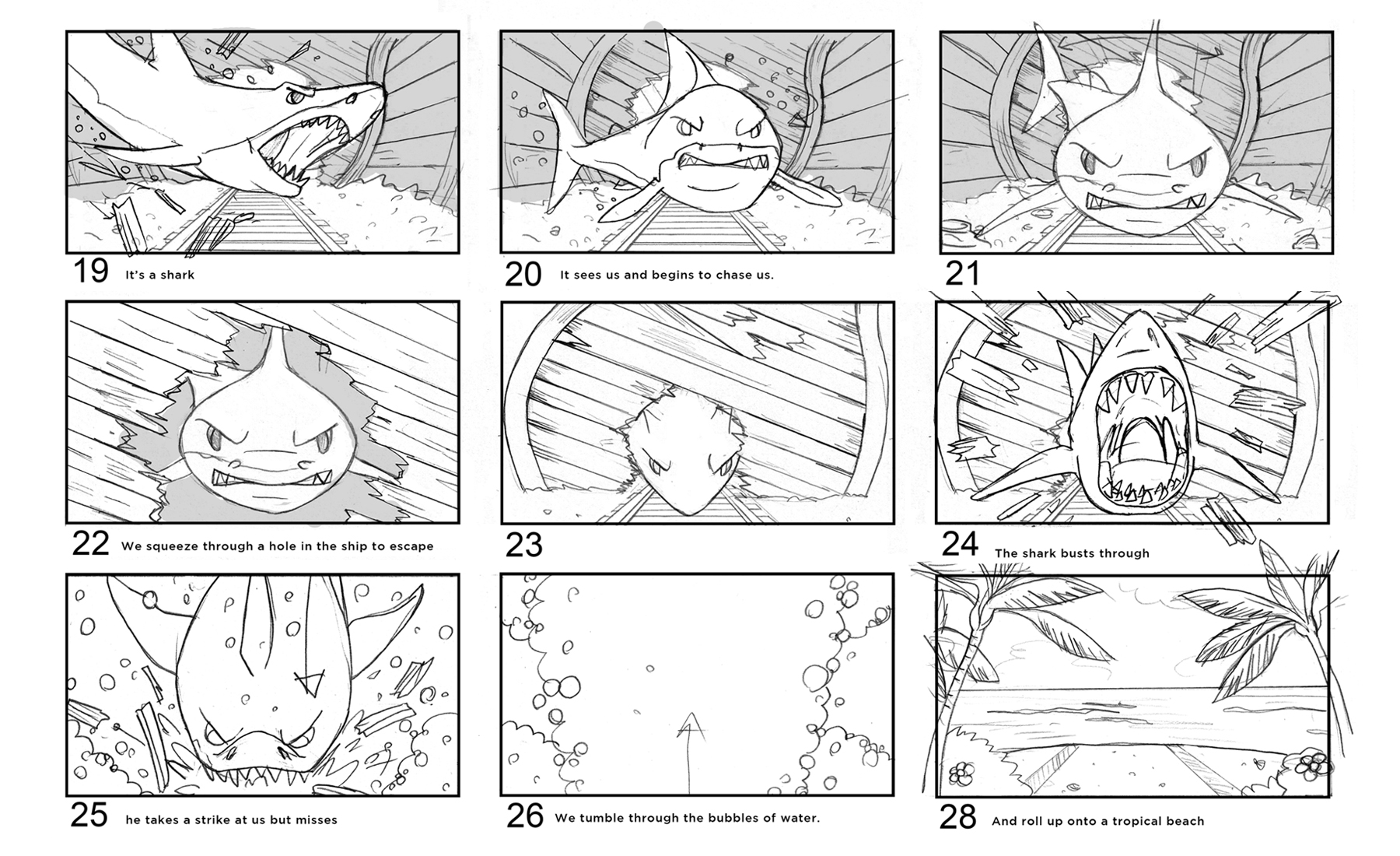 19 It's a shark

20 It sees us and begins to chase us.

21

22 We squeeze through a hole in the ship to escape

23

24 The shark busts through

25 he takes a strike at us but misses

26 We tumble through the bubbles of water.

28 And roll up onto a tropical beach