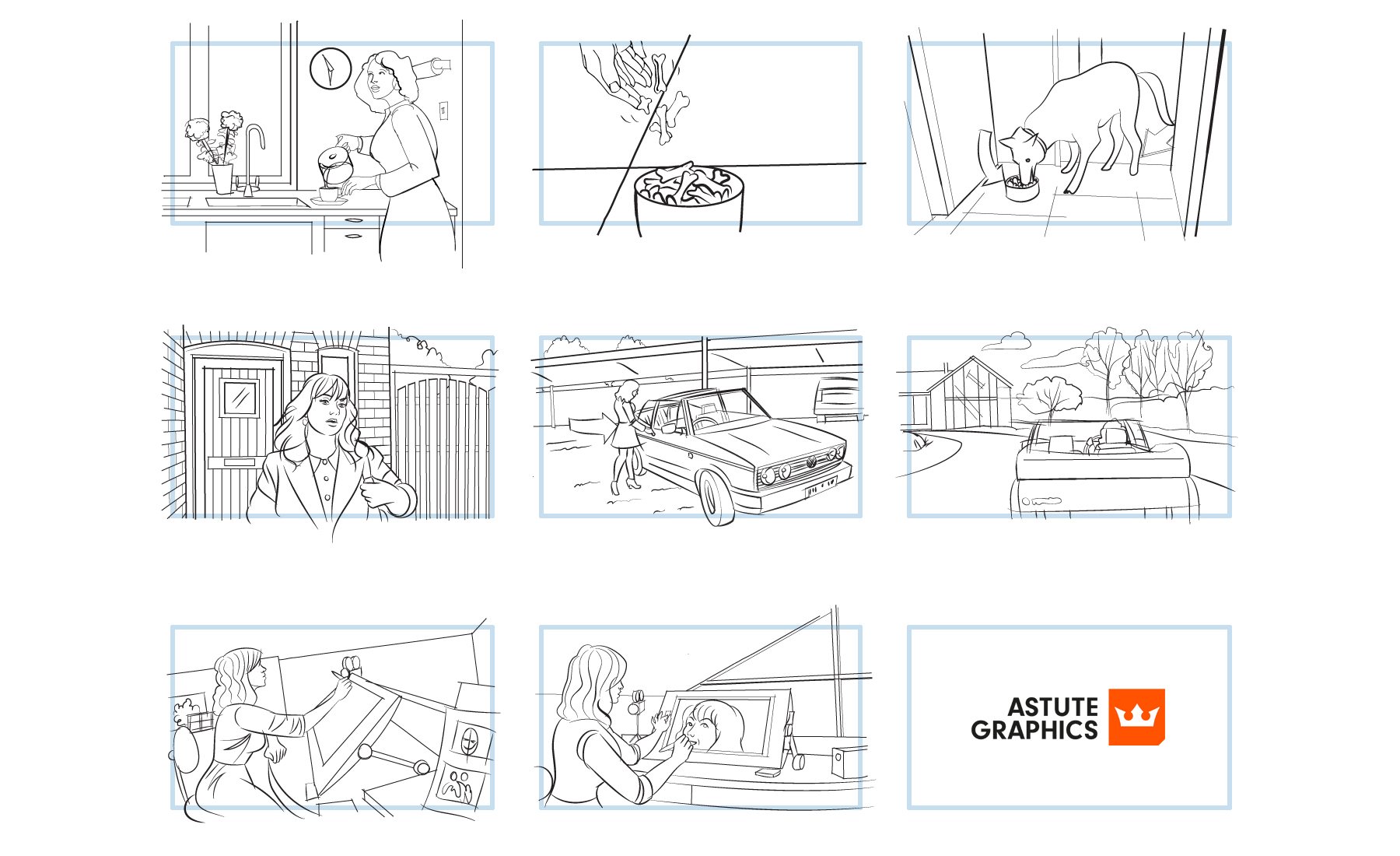 ASTUTE
GRAPHICS